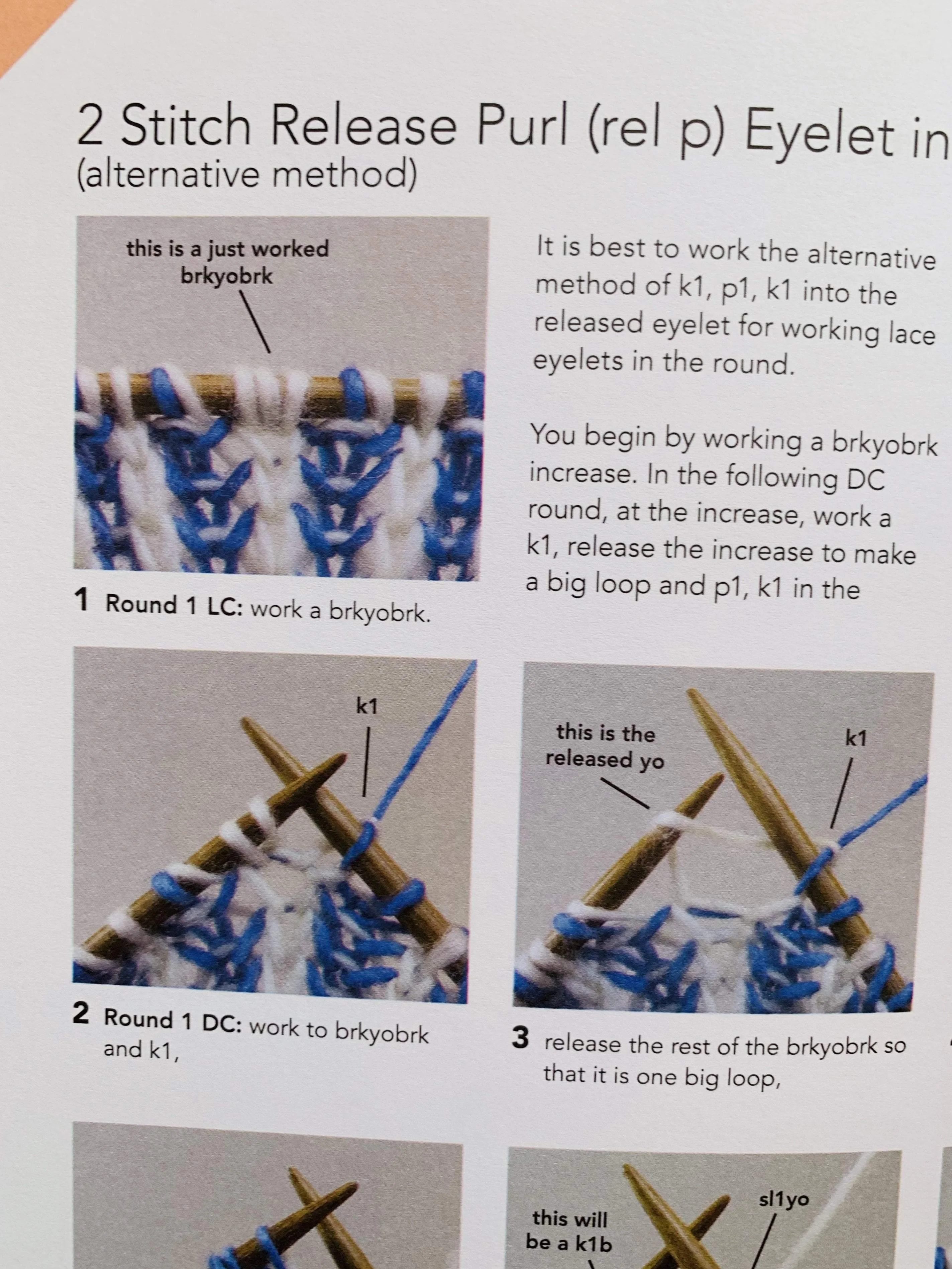 2 Stitch Release Purl (rel p) Eyelet in
(alternative method)

this is a just worked brkyobrk

1 Round 1 LC: work a brkyobrk.

It is best to work the alternative method of k1, p1, k1 into the released eyelet for working lace eyelets in the round.

You begin by working a brkyobrk increase. In the following DC round, at the increase, work a k1, release the increase to make a big loop and p1, k1 in the

k1

2 Round 1 DC: work to brkyobrk and k1,

this is the released yo

k1

3 release the rest of the brkyobrk so that it is one big loop,

this will be a k1b

sl1yo